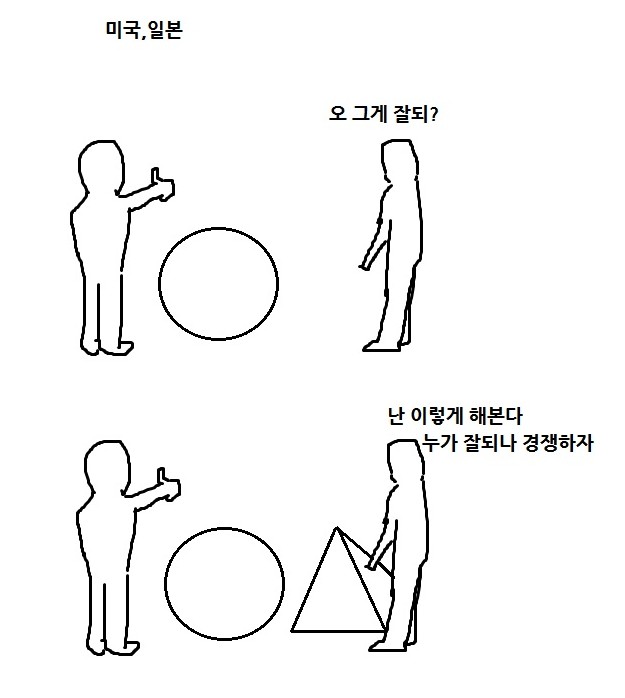 미국,일본

오 그게 잘되?

난 이렇게 해본다
누가 잘되나 경쟁하자