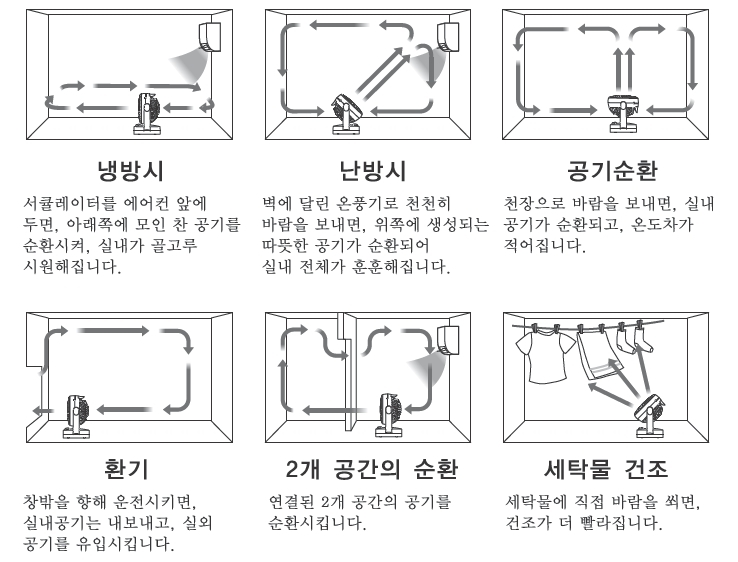 냉방시

서큘레이터를 에어컨 앞에 두면, 아래쪽에 모인 찬 공기를 순환시켜, 실내가 골고루 시원해집니다.

난방시

벽에 달린 온풍기로 천천히 바람을 보내면, 위쪽에 생성되는 따뜻한 공기가 순환되어 실내 전체가 훈훈해집니다.

공기순환

천장으로 바람을 보내면, 실내 공기가 순환되고, 온도차가 적어집니다.

환기

창밖을 향해 운전시키면, 실내공기는 내보내고, 실외 공기를 유입시킵니다.

2개 공간의 순환

연결된 2개 공간의 공기를 순환시킵니다.

세탁물 건조

세탁물에 직접 바람을 쐬면, 건조가 더 빨라집니다.